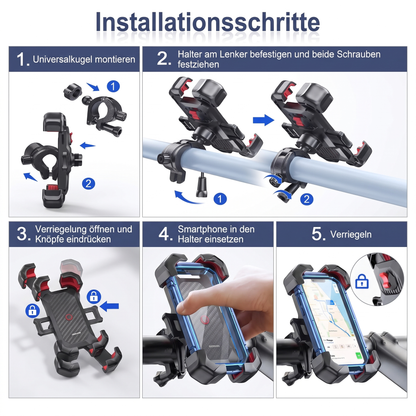 Installationsschritte

1. Universalkugel montieren

1

2

2. Halter am Lenker befestigen und beide Schrauben festziehen

1

2

3. Verriegelung öffnen und Knöpfe eindrücken

4. Smartphone in den Halter einsetzen

5. Verriegeln