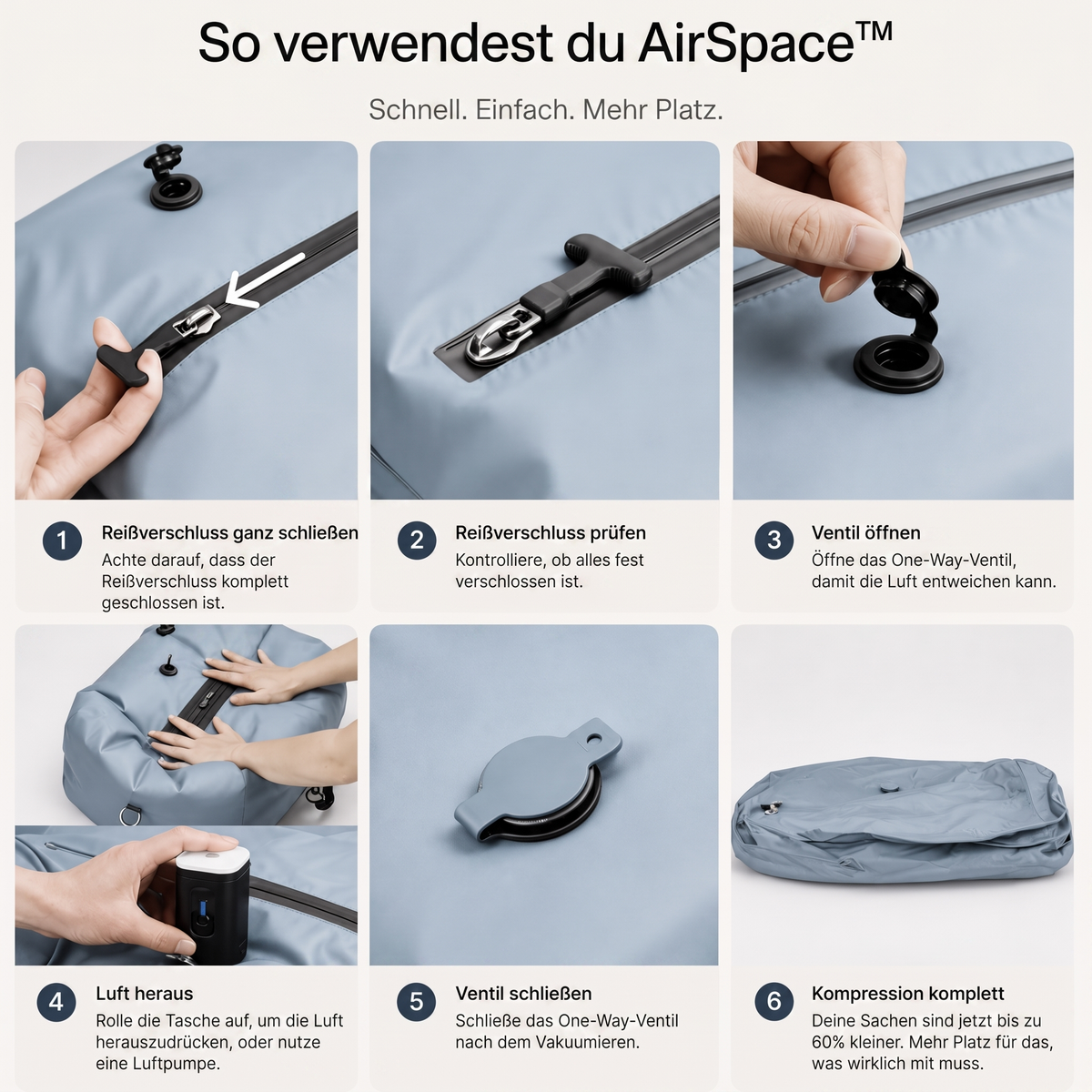 So verwendest du AirSpace™

Schnell. Einfach. Mehr Platz.

1 Reißverschluss ganz schließen
Achte darauf, dass der Reißverschluss komplett geschlossen ist.

2 Reißverschluss prüfen
Kontrolliere, ob alles fest verschlossen ist.

3 Ventil öffnen
Öffne das One-Way-Ventil, damit die Luft entweichen kann.

4 Luft heraus
Rolle die Tasche auf, um die Luft herauszudrücken, oder nutze eine Luftpumpe.

5 Ventil schließen
Schließe das One-Way-Ventil nach dem Vakuumieren.

6 Kompression komplett
Deine Sachen sind jetzt bis zu 60% kleiner. Mehr Platz für das, was wirklich mit muss.